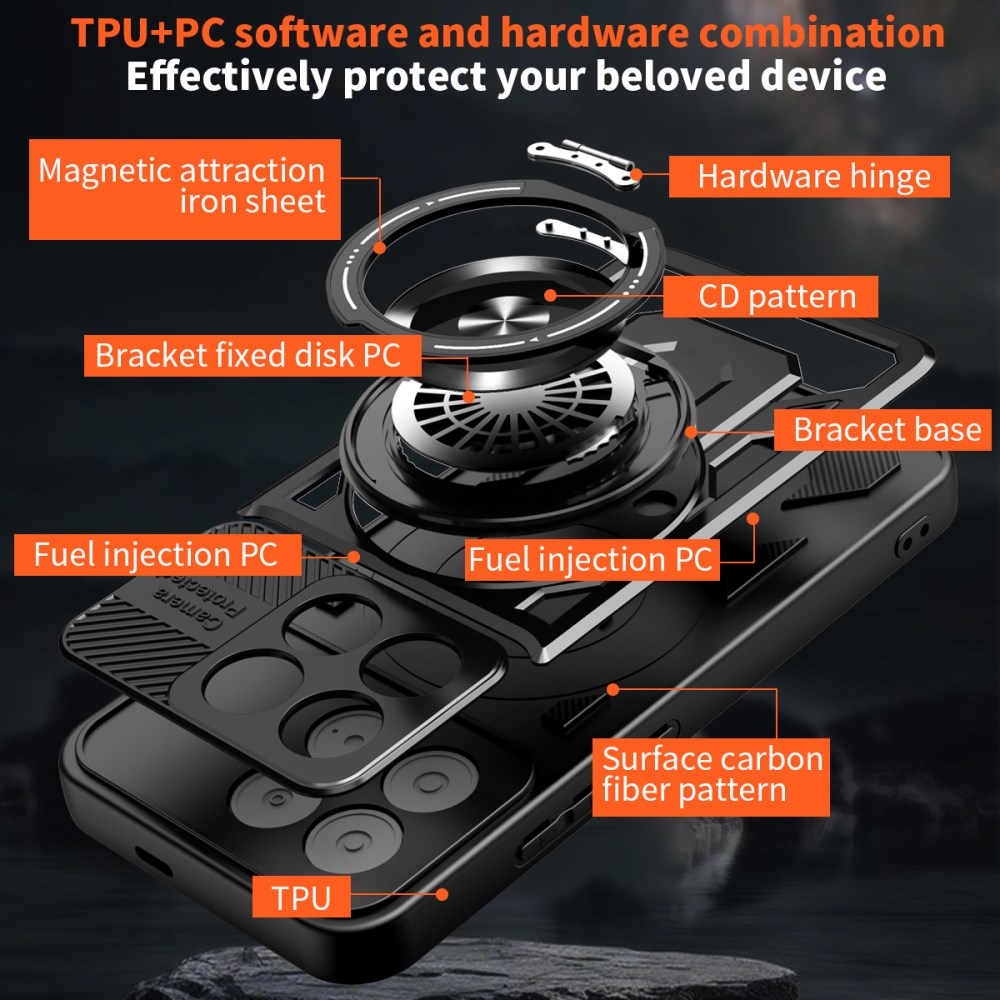 TPU+PC software and hardware combination
Effectively protect your beloved device

Magnetic attraction iron sheet

Hardware hinge

CD pattern

Bracket fixed disk PC

Bracket base

Fuel injection PC

Fuel injection PC

Camera Protector

Surface carbon fiber pattern

TPU