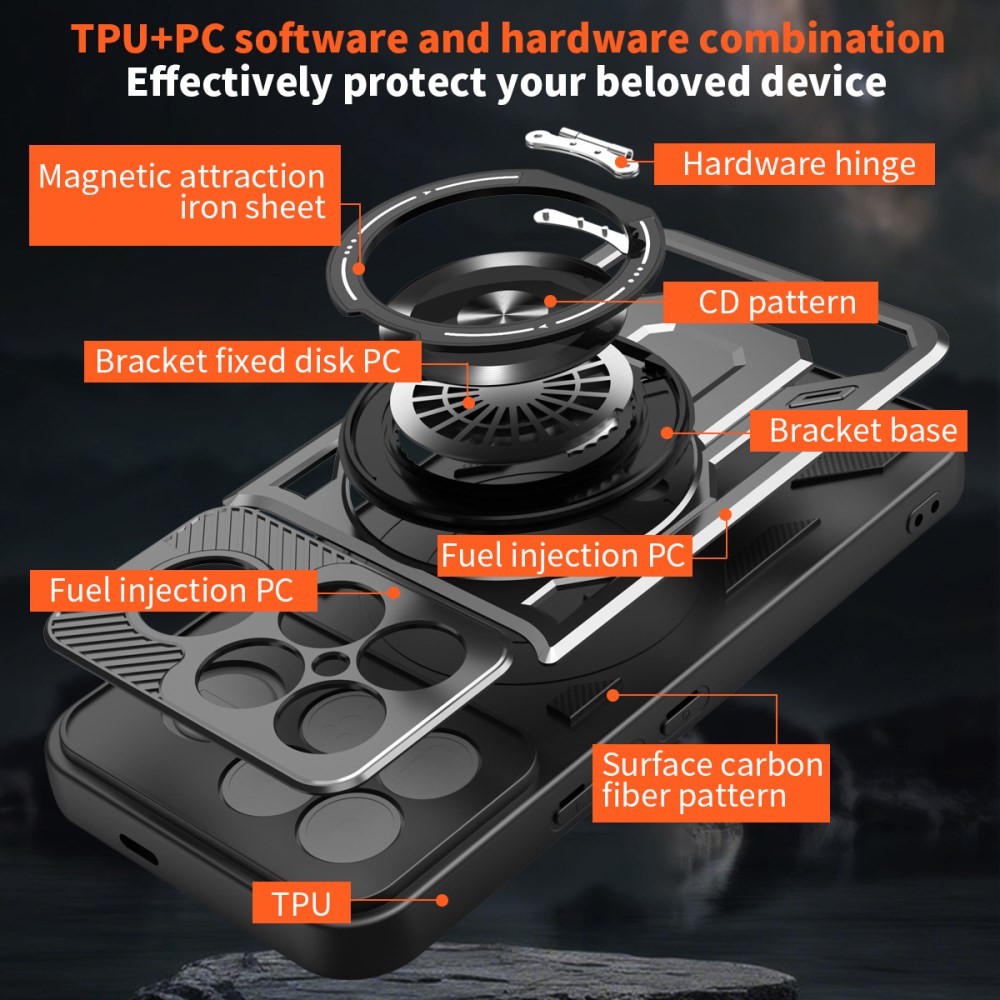 TPU+PC software and hardware combination
Effectively protect your beloved device

Magnetic attraction iron sheet

Hardware hinge

CD pattern

Bracket fixed disk PC

Bracket base

Fuel injection PC

Fuel injection PC

Surface carbon fiber pattern

TPU